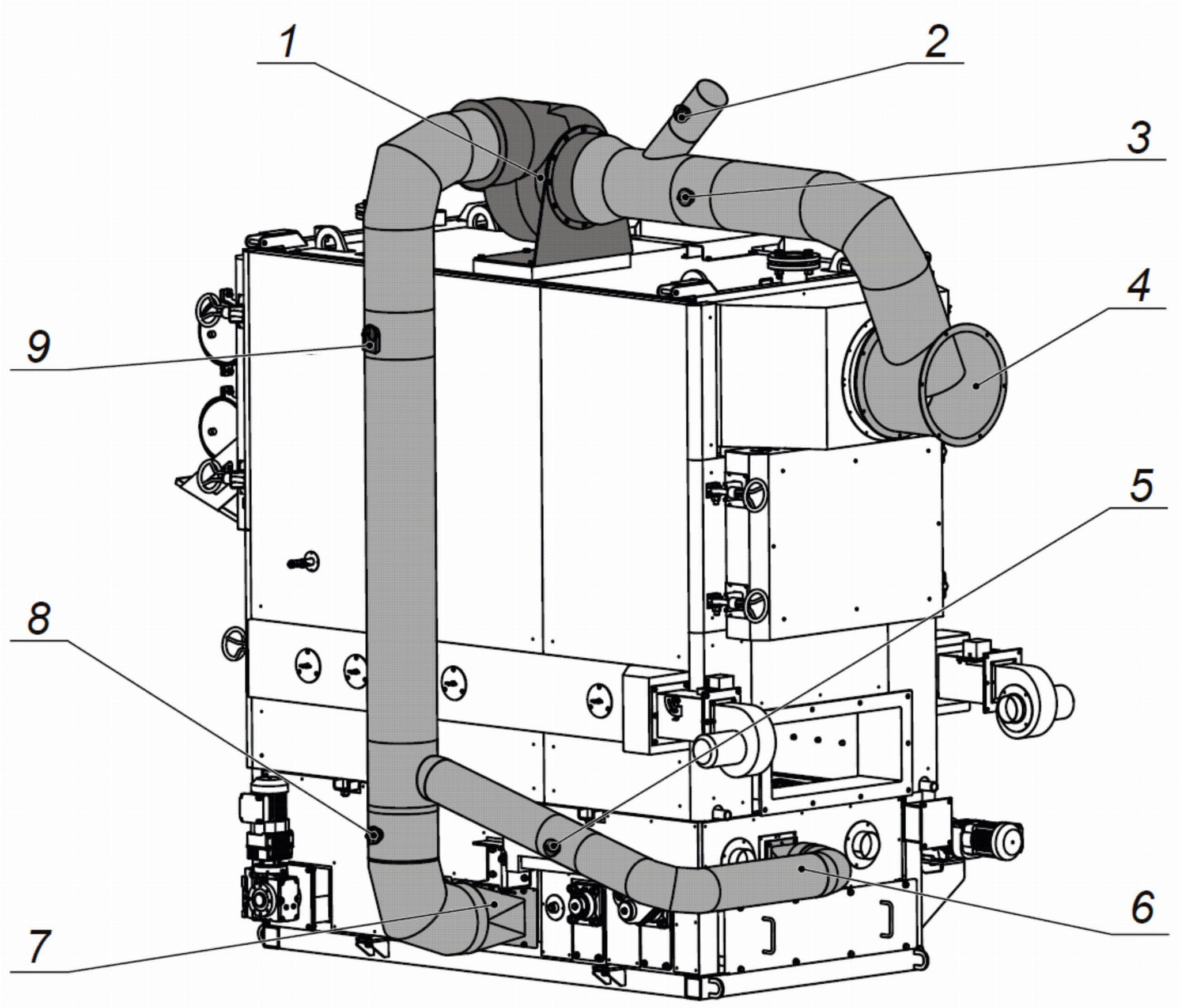 1
2
3
4
9
5
8
6
7